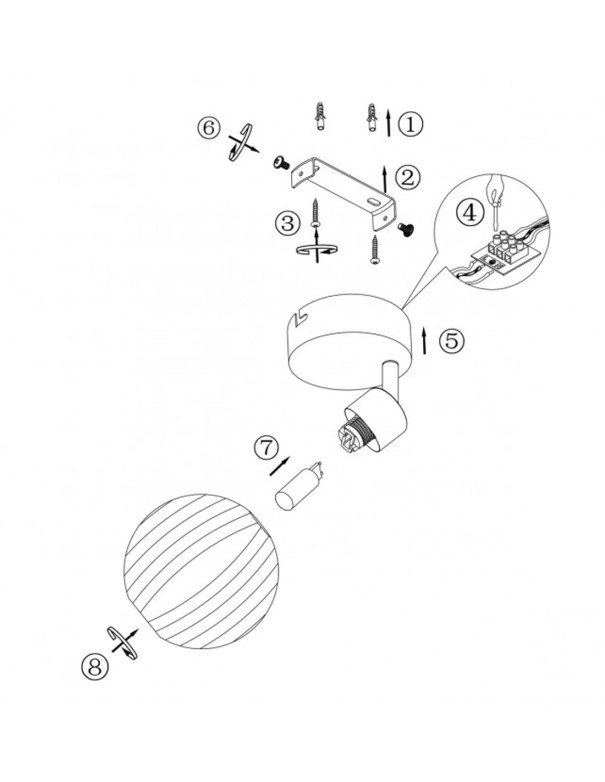 ⑥
①
②
③
④
⑤
⑦
⑧